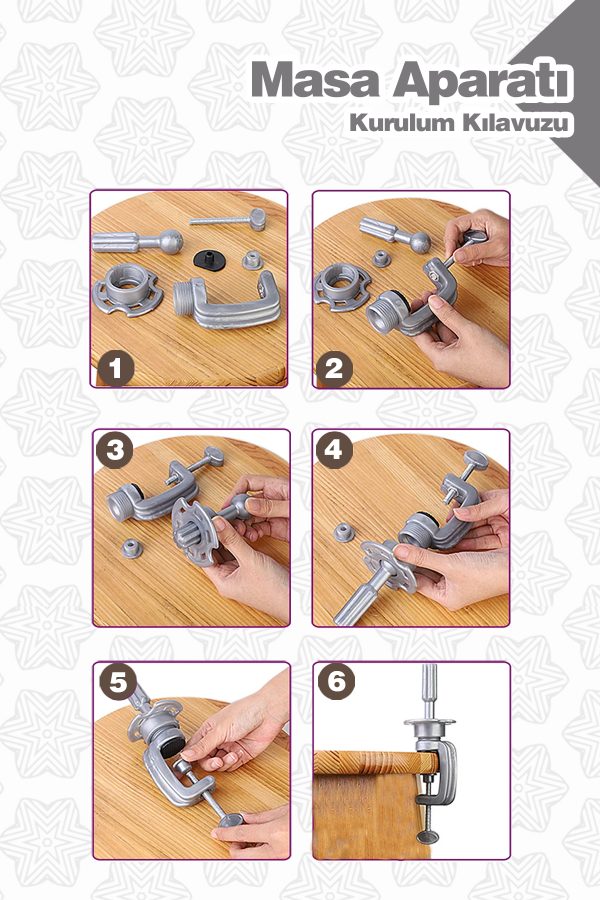 Masa Aparatı
Kurulum Kılavuzu

1
2
3
4
5
6